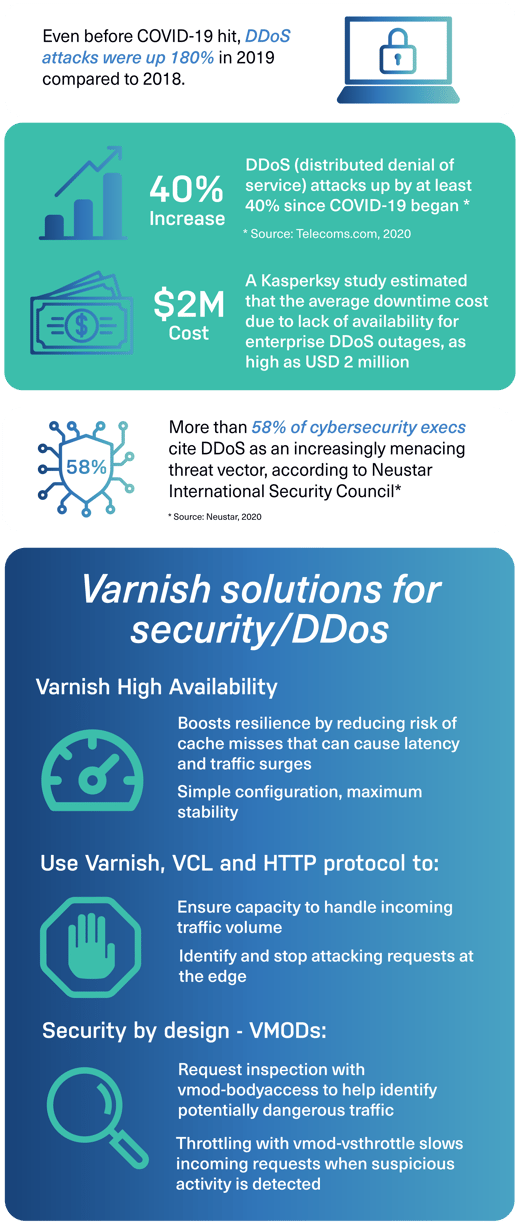 Even before COVID-19 hit, DDoS attacks were up 180% in 2019 compared to 2018.

40%
Increase

DDoS (distributed denial of service) attacks up by at least 40% since COVID-19 began *

* Source: Telecoms.com, 2020

$2M
Cost

A Kasperksy study estimated that the average downtime cost due to lack of availability for enterprise DDoS outages, as high as USD 2 million

58%

More than 58% of cybersecurity execs cite DDoS as an increasingly menacing threat vector, according to Neustar International Security Council*

* Source: Neustar, 2020

Varnish solutions for security/DDos

Varnish High Availability

Boosts resilience by reducing risk of cache misses that can cause latency and traffic surges

Simple configuration, maximum stability

Use Varnish, VCL and HTTP protocol to:

Ensure capacity to handle incoming traffic volume

Identify and stop attacking requests at the edge

Security by design - VMODs:

Request inspection with vmod-bodyaccess to help identify potentially dangerous traffic

Throttling with vmod-vsthrottle slows incoming requests when suspicious activity is detected